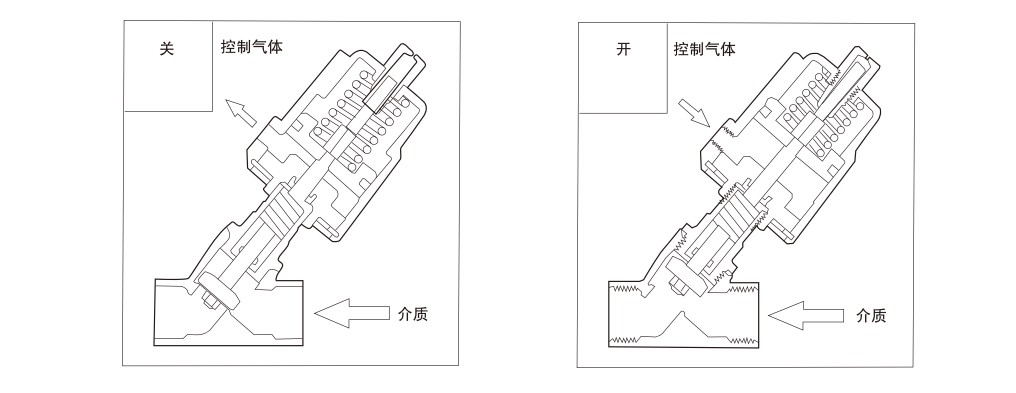 关

控制气体

介质

开

控制气体

介质